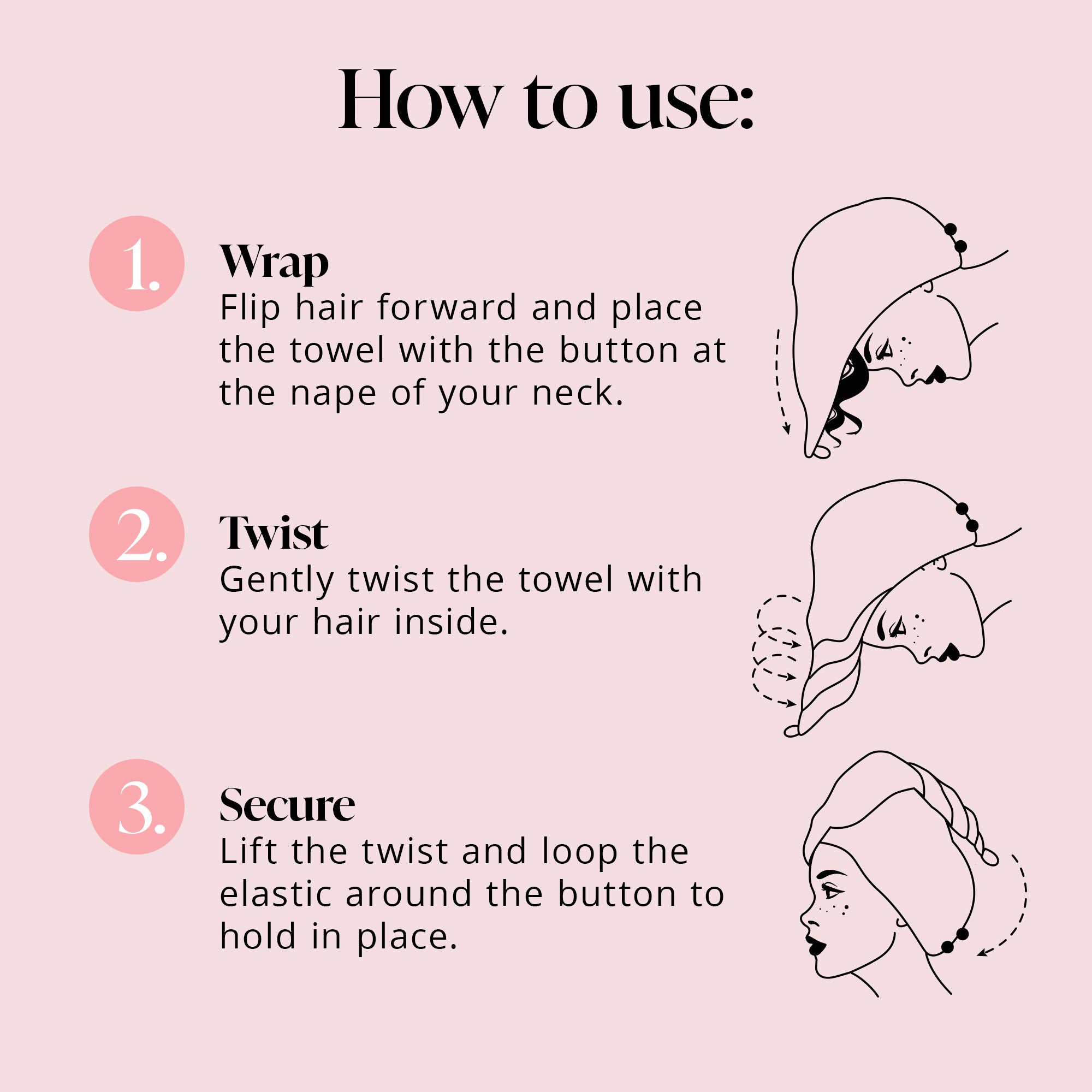 How to use:

1.

Wrap

Flip hair forward and place the towel with the button at the nape of your neck.

2.

Twist

Gently twist the towel with your hair inside.

3.

Secure

Lift the twist and loop the elastic around the button to hold in place.